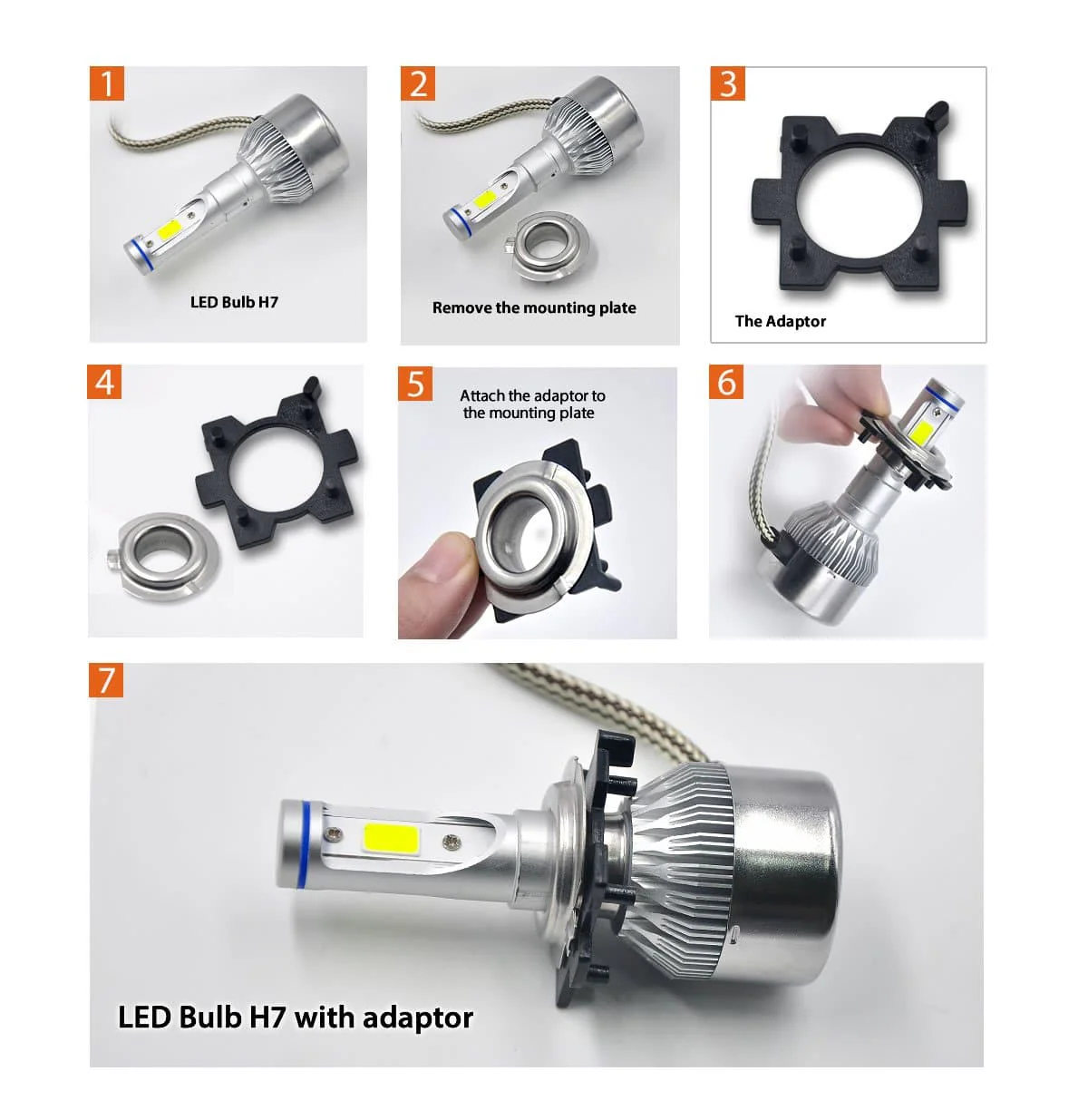 1
LED Bulb H7

2
Remove the mounting plate

3
The Adaptor

4

5
Attach the adaptor to the mounting plate

6

7
LED Bulb H7 with adaptor